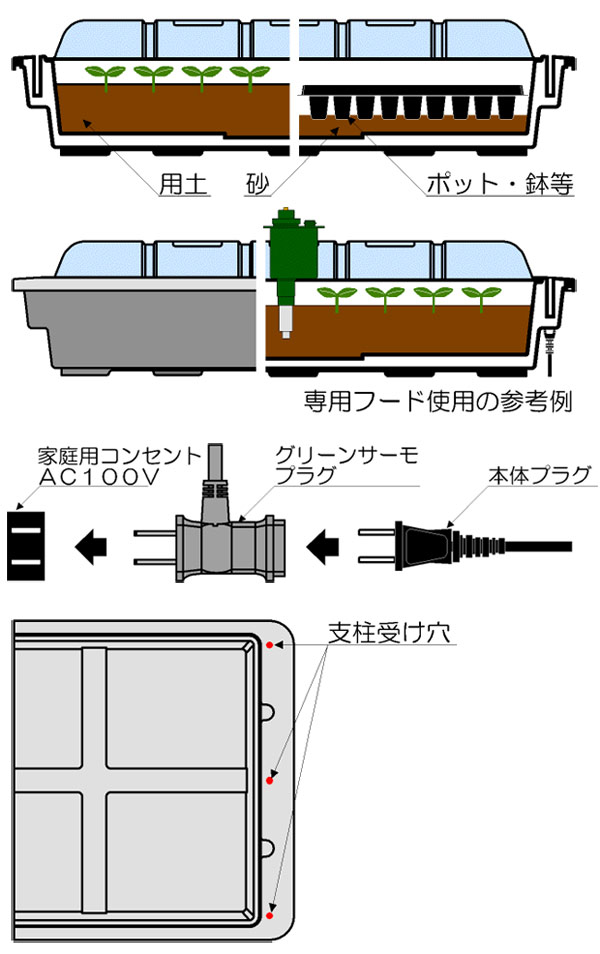 用土　砂　ポット・鉢等

専用フード使用の参考例

家庭用コンセント
AC100V

グリーンサーモ
プラグ

本体プラグ

支柱受け穴